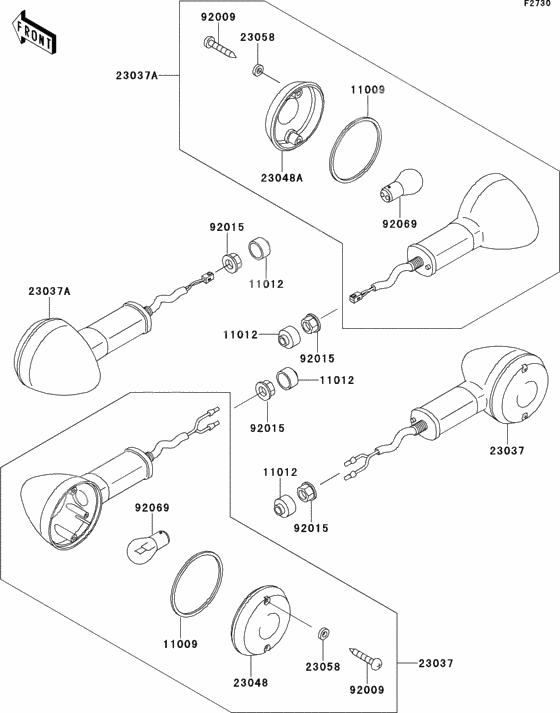 F2730

FRONT

92009
23058
23037A
11009
23048A
92069
92015
11012
23037A
11012
92015
11012
92015
23037
11012
92015
92069
11009
23048
23058
92009
23037