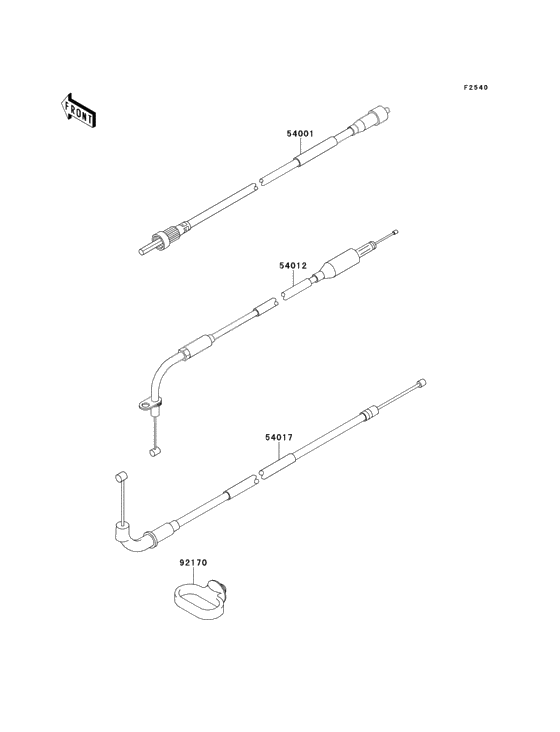 F2540

FRONT

54001

54012

54017

92170