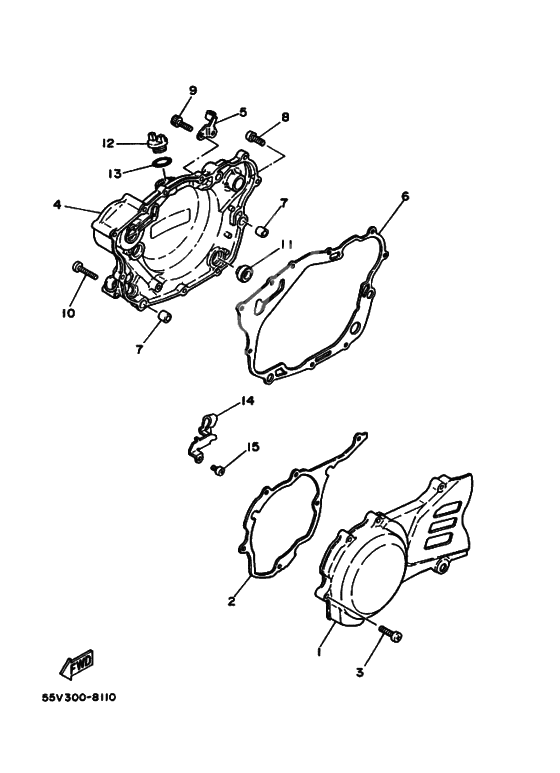 9
5
8
12
13
4
7
6
11
10
7
14
15
2
1
3
FWD
55V300-8110