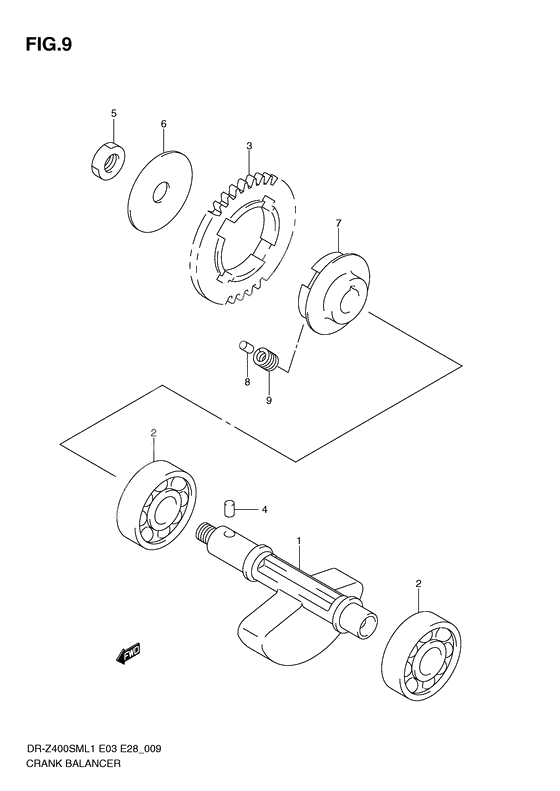 FIG.9

5
6
3
7
8
9
2
4
1
2

FWD

DR-Z400SML1 E03 E28_009
CRANK BALANCER