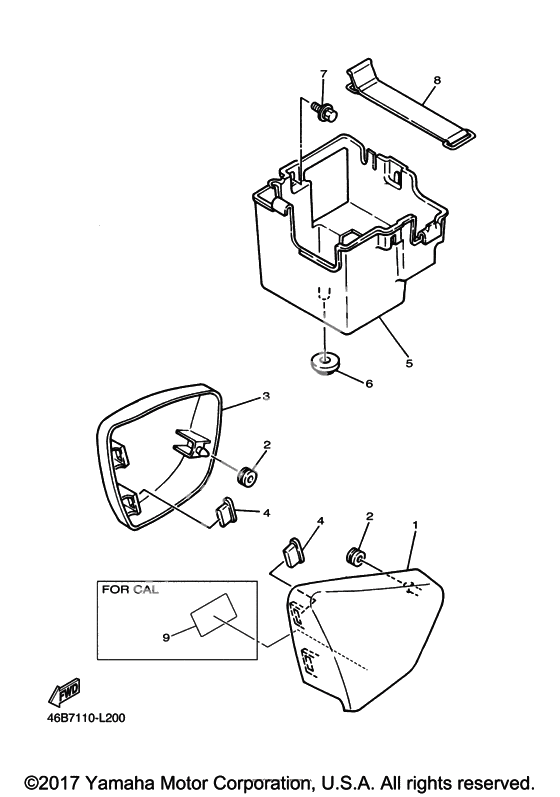 7
8
5
6
3
2
4
4
2
1
FOR CAL
9
FWD
46B7110-L200

©2017 Yamaha Motor Corporation, U.S.A. All rights reserved.