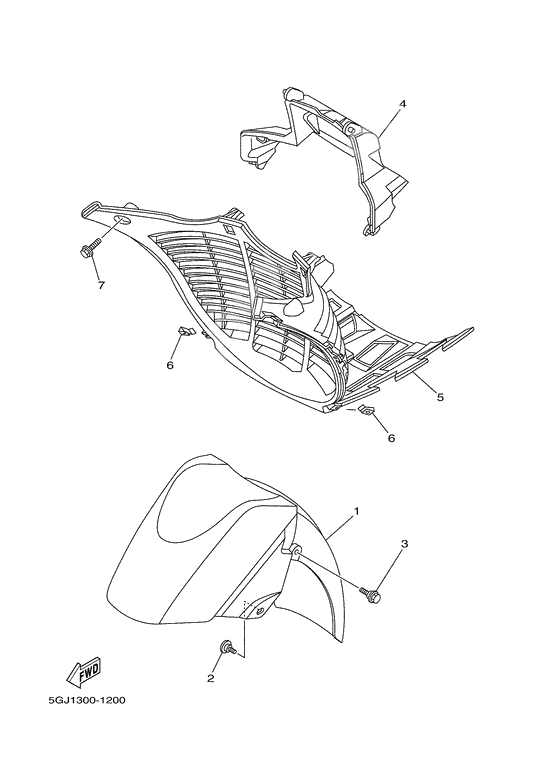 4

7

6

5

6

1

3

2

FWD

5GJ1300-1200