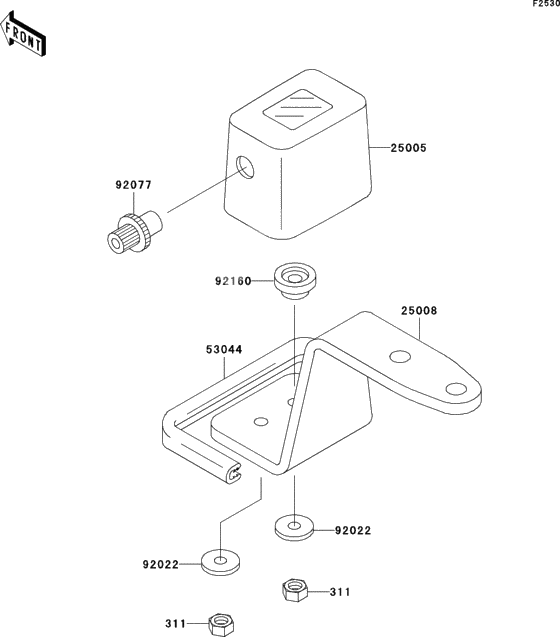 F2530

FRONT

25005

92077

92160

25008

53044

92022

92022

311

311