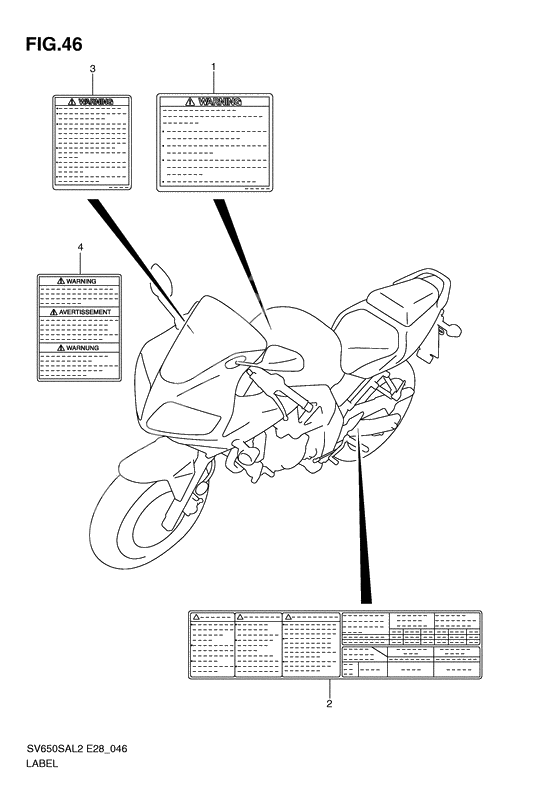 FIG.46

3

WARNING

1

WARNING

4

WARNING

AVERTISSEMENT

WARNUNG

2

SV650SAL2 E28_046
LABEL