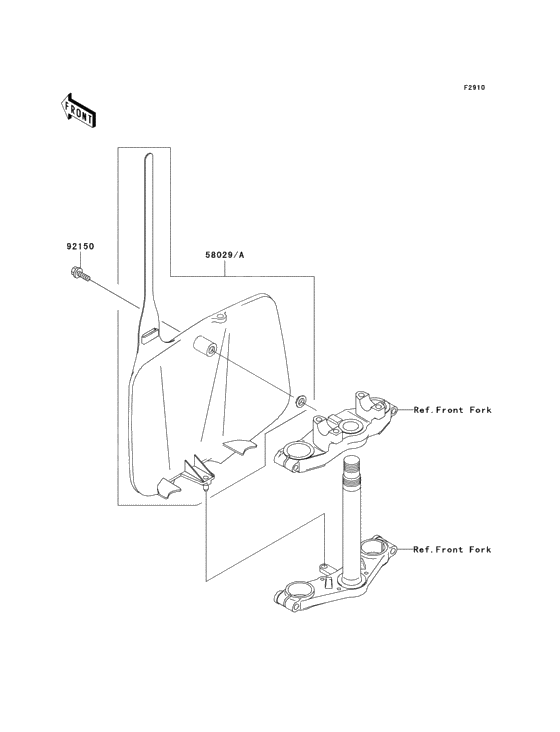 F2910

FRONT

92150

58029/A

Ref.Front Fork

Ref.Front Fork