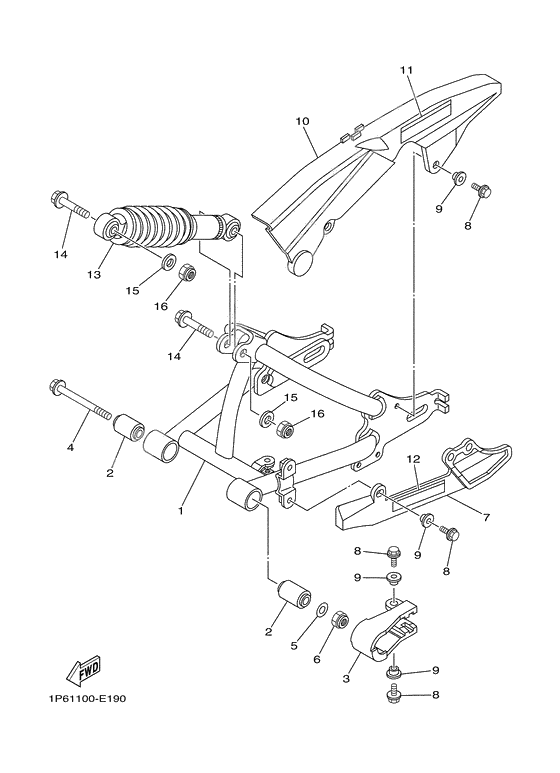 11
10
9
8
14
13
15
16
14
15
16
4
2
1
12
7
9
8
8
9
2
5
6
3
9
8
FWD
1P61100-E190