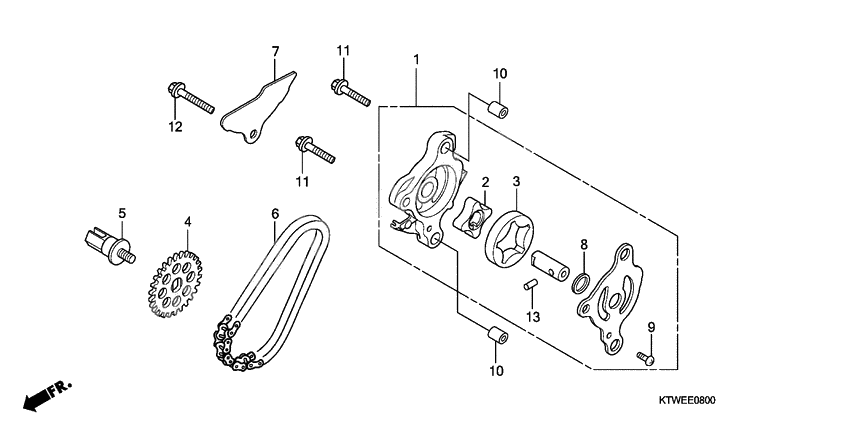 7
11
1
10
12
11
2
3
5
4
6
8
13
9
10
FR.
KTWEE0800