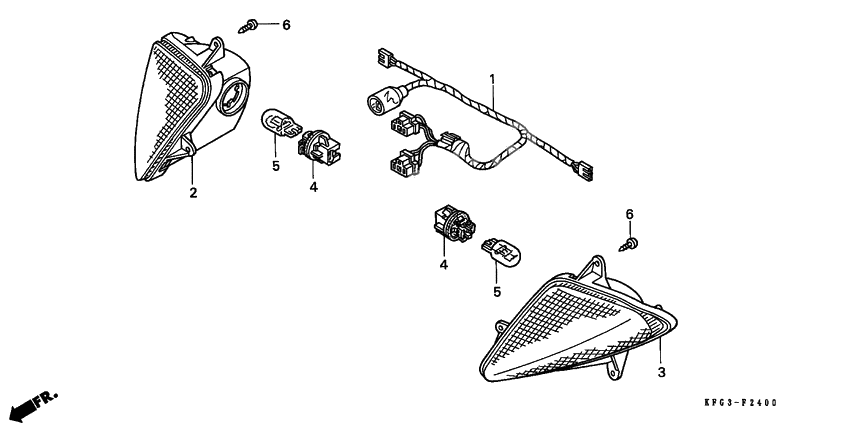 6
1
5
4
2
6
4
5
3
FR.
KFG3-F2400