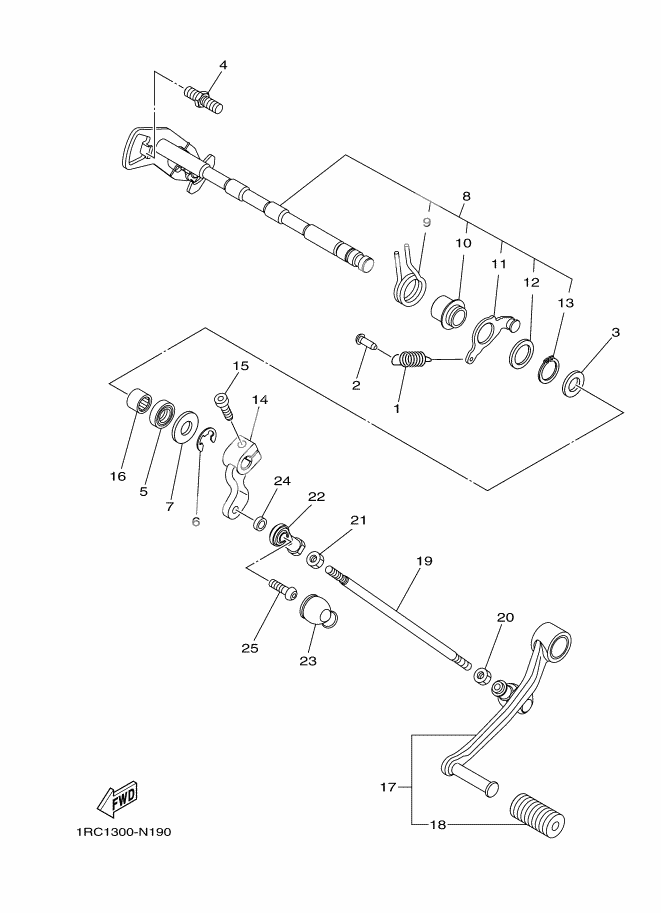 4

8

9

10

11

12

13

3

2

1

15

14

16

5

7

6

24

22

21

19

25

23

20

17

18

FWD

1RC1300-N190