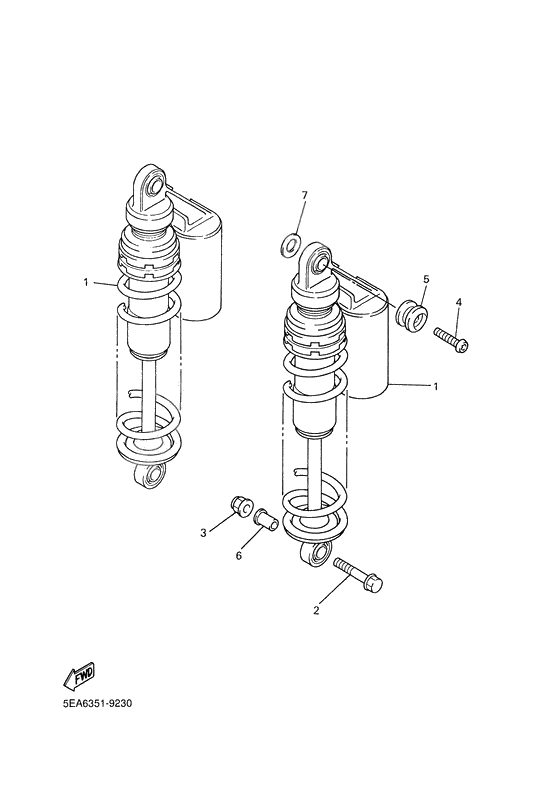 7
1
5
4
1
3
6
2
FWD
5EA6351-9230