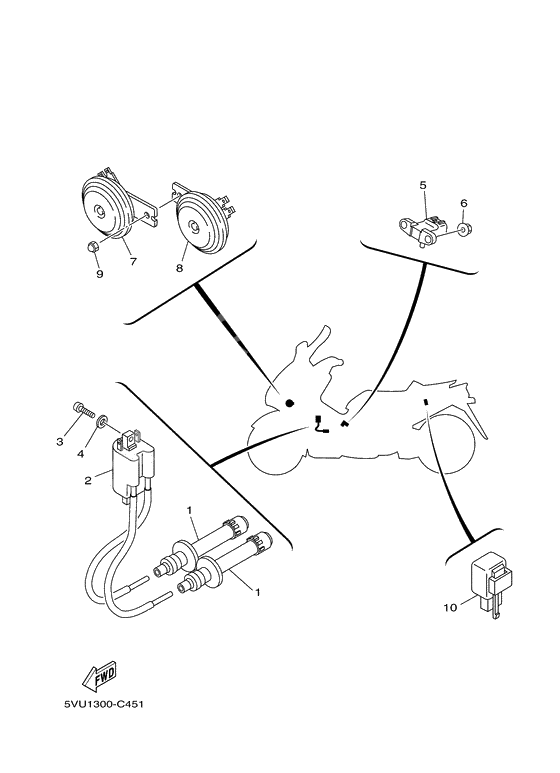 5
6
9
7
8
3
4
2
1
1
10
FWD
5VU1300-C451