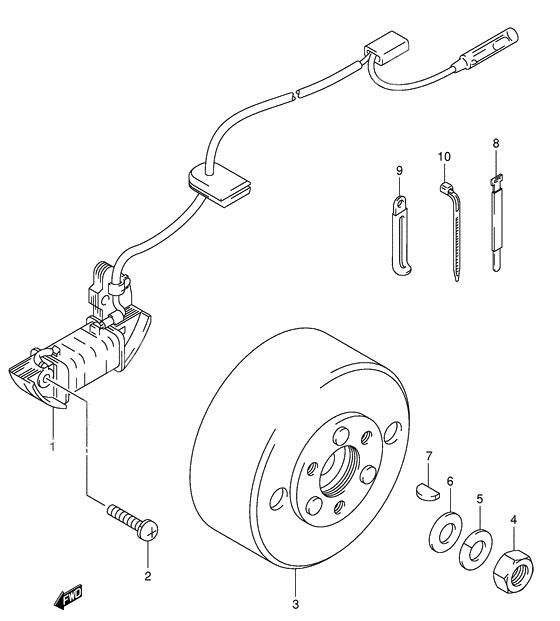 9
10
8
1
7
6
5
4
2
3
FWD