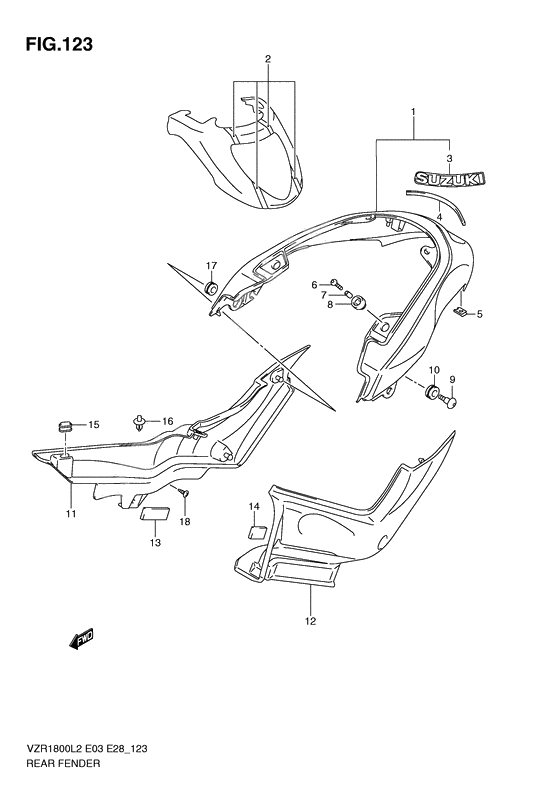 FIG.123

2

1

3

SUZUKI

4

17

6

7

8

5

10

9

15

16

11

18

13

14

12

FWD

VZR1800L2 E03 E28_123
REAR FENDER