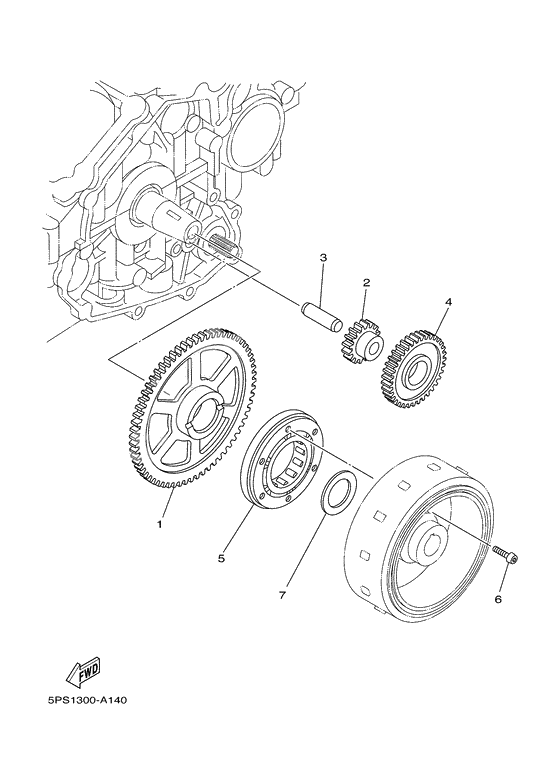 3
2
4
1
5
7
6
FWD
5PS1300-A140