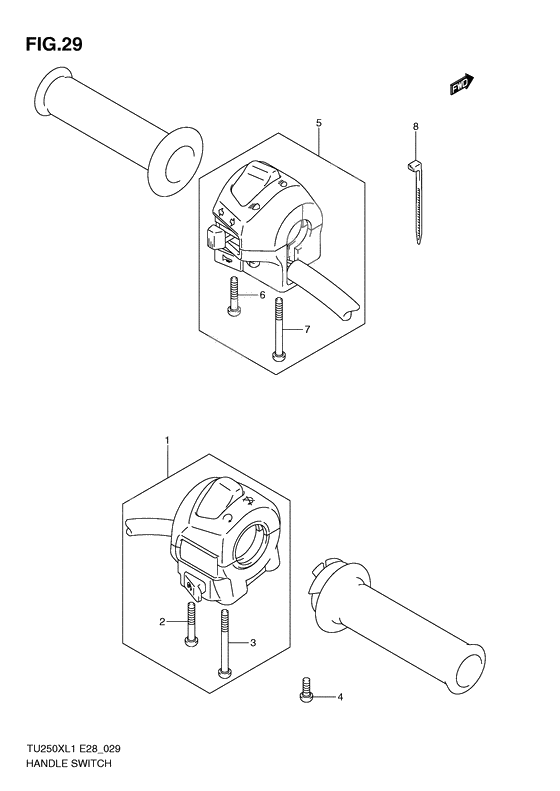 FIG.29

FWD

5

8

6

7

1

2

3

4

TU250XL1 E28_029
HANDLE SWITCH