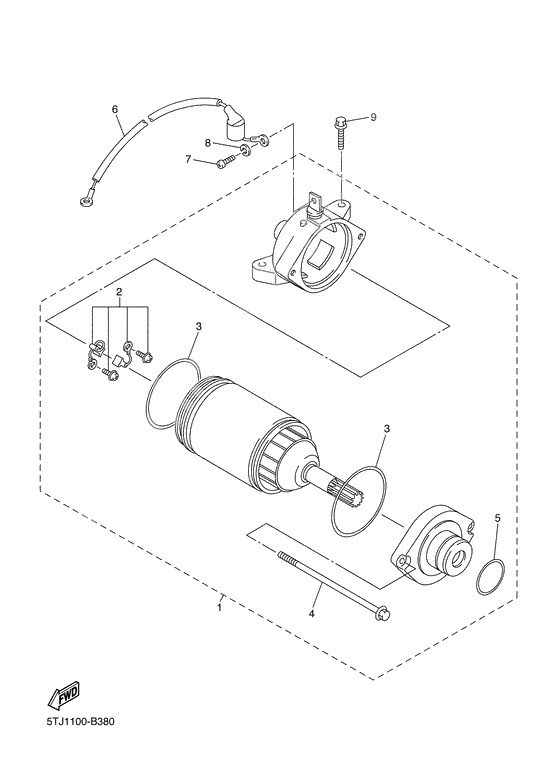 6
9
8
7
2
3
3
5
4
1
FWD
5TJ1100-B380