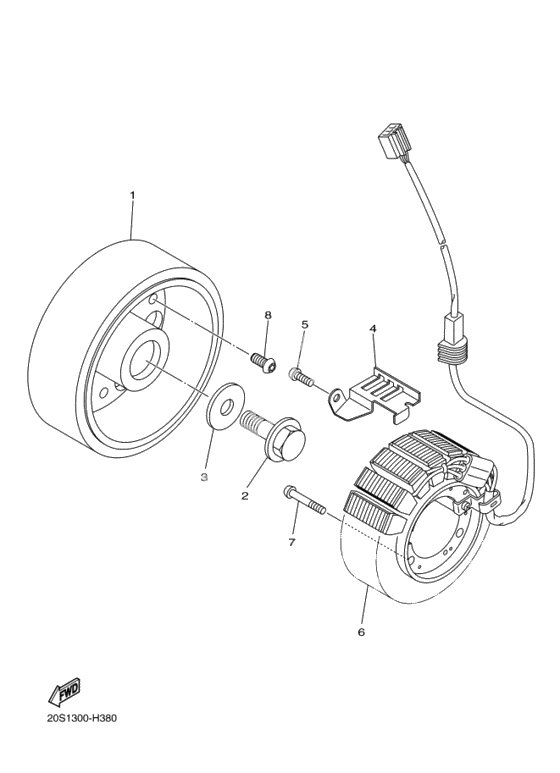 1

8

5

4

3

2

7

6

FWD

20S1300-H380