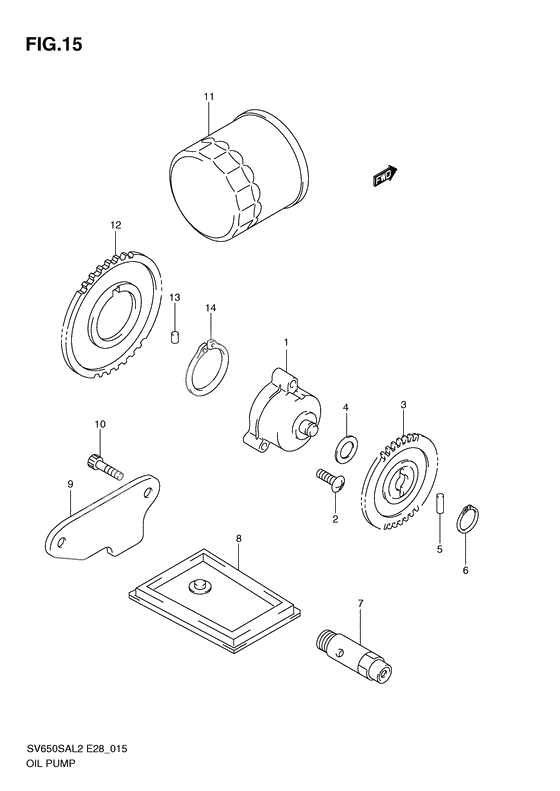 FIG.15

11

FWD

12

13

14

1

4

3

10

9

2

5

6

8

7

SV650SAL2 E28_015
OIL PUMP