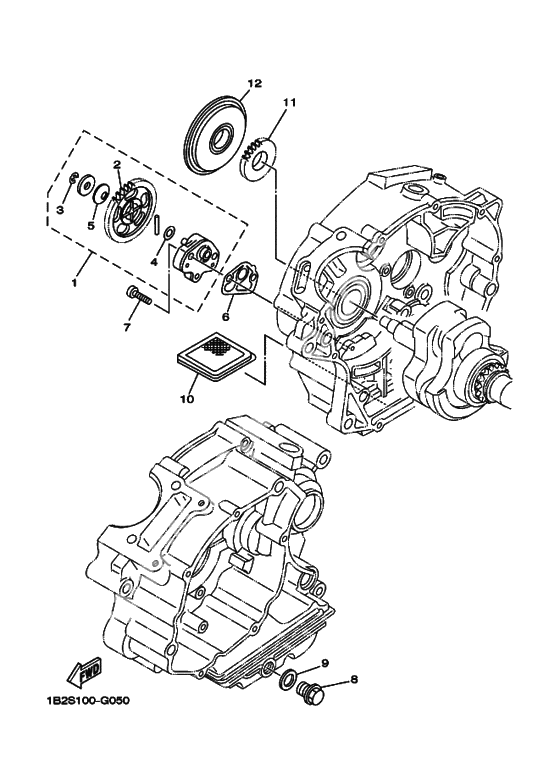 12
11
2
3
5
4
1
7
6
10
9
8
FWD
1B2S100-G050