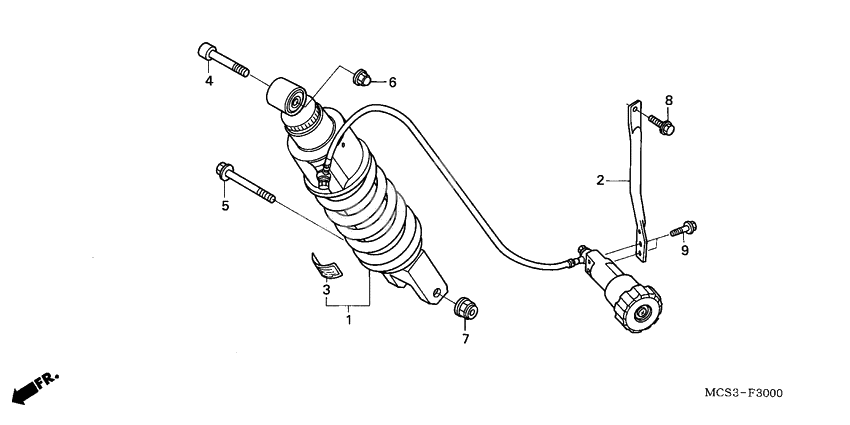 4
6
8
2
5
9
3
1
7
FR.
MCS3-F3000