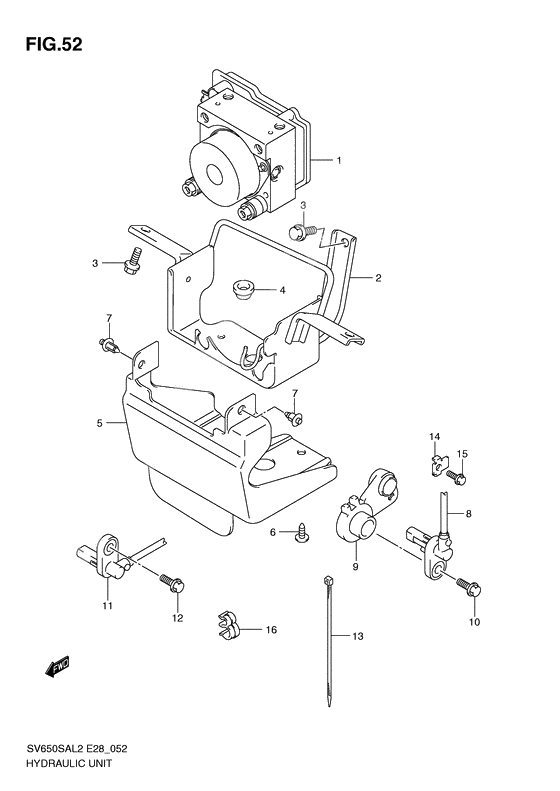 FIG.52

1
3
3
2
4
7
5
7
14
15
8
6
9
11
12
10
16
13
FWD

SV650SAL2 E28_052
HYDRAULIC UNIT