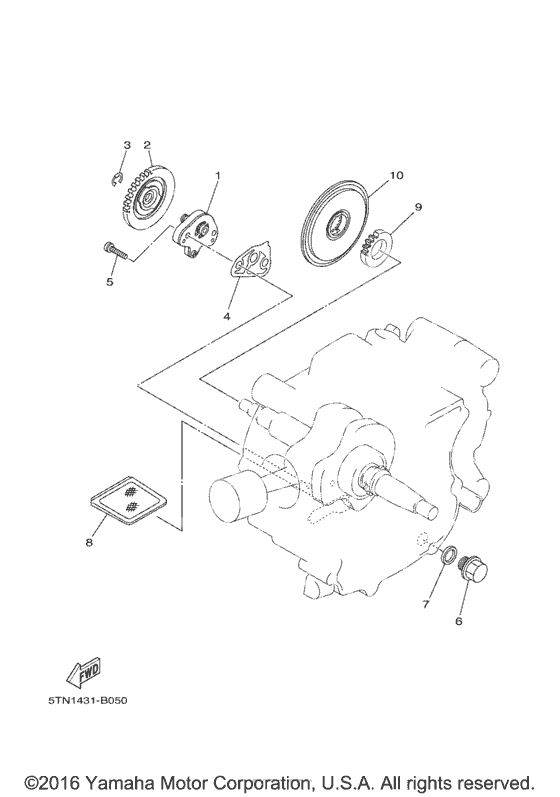 3 2

1

10

9

5

4

8

7

6

FWD

5TN1431-B050

©2016 Yamaha Motor Corporation, U.S.A. All rights reserved.