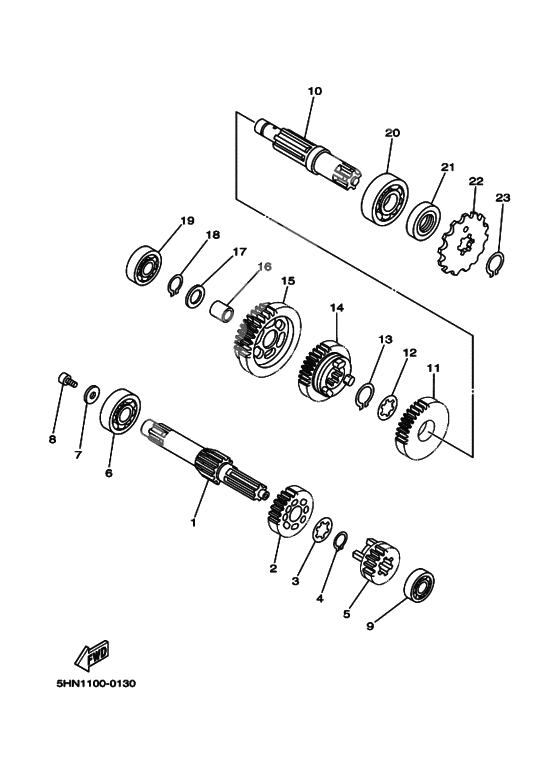 10
20
21
22
23
19
18
17
16
15
14
13
12
11
8
7
6
1
2
3
4
5
9
FWD
5HN1100-0130