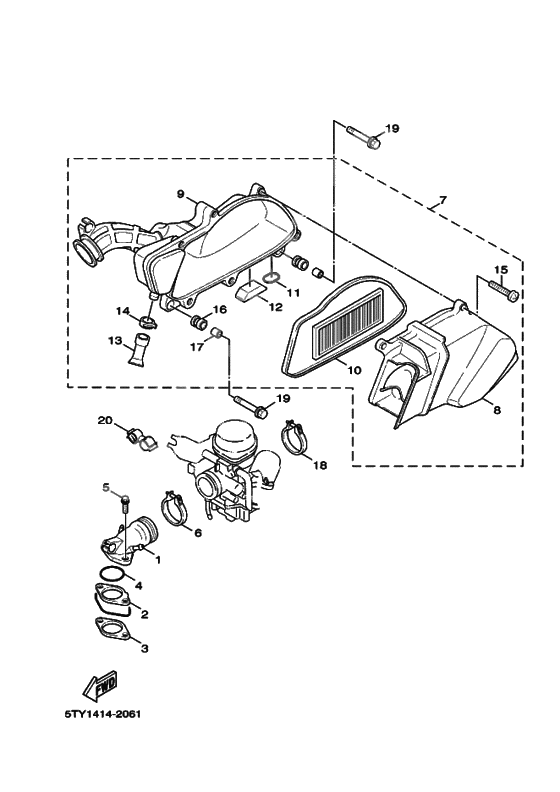 19
7
9
15
11
12
14
16
13
17
10
8
19
20
18
5
6
1
4
2
3
FWD
5TY1414-2061