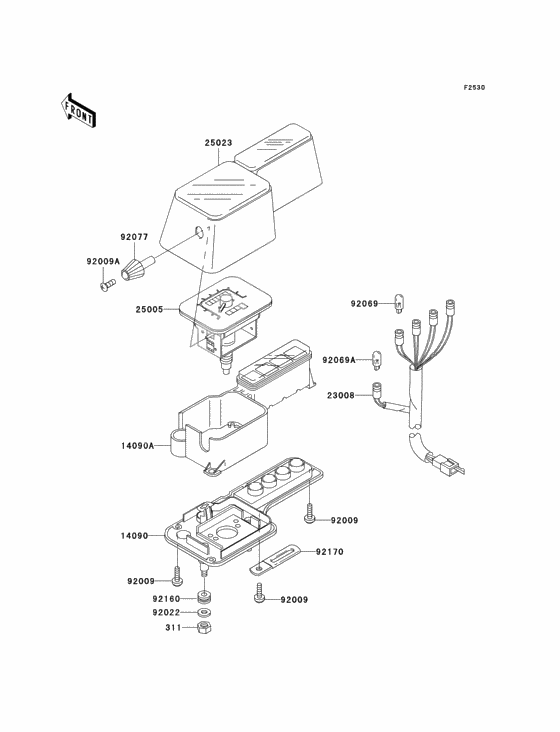 F2530

FRONT

25023

92077

92009A

25005

92069

92069A

23008

14090A

92009

14090

92170

92009

92160

92009

92022

311