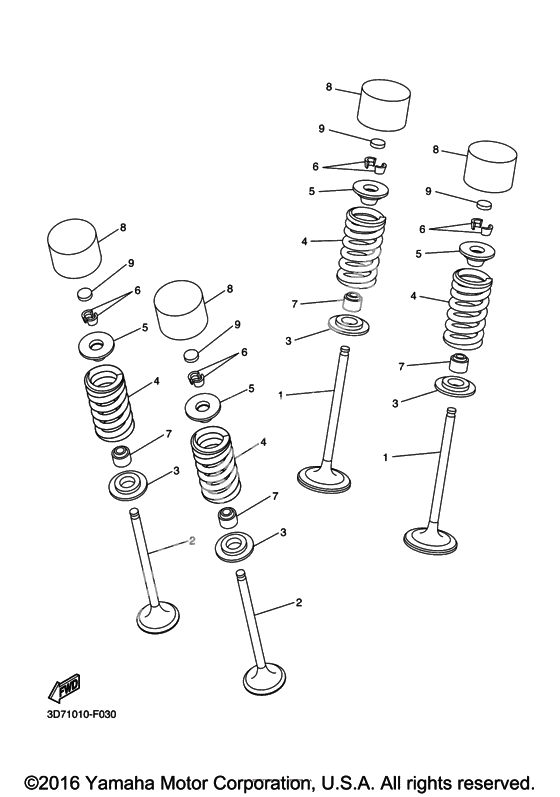 8
9
6
5
4
7
3
1
8
9
6
5
4
7
3
1
8
9
6
5
4
7
3
2
8
9
6
5
4
7
3
2
FWD
3D71010-F030
©2016 Yamaha Motor Corporation, U.S.A. All rights reserved.