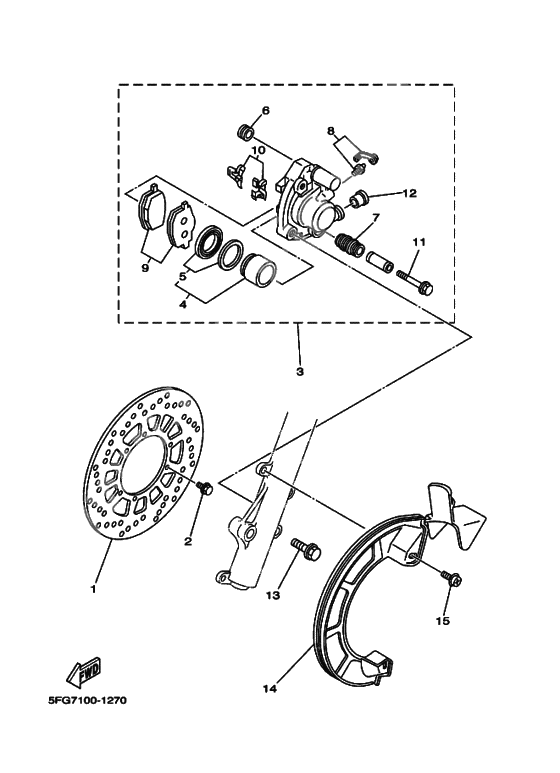 6
8
10
12
7
11
9
5
4
3
2
1
13
15
14
FWD
5FG7100-1270