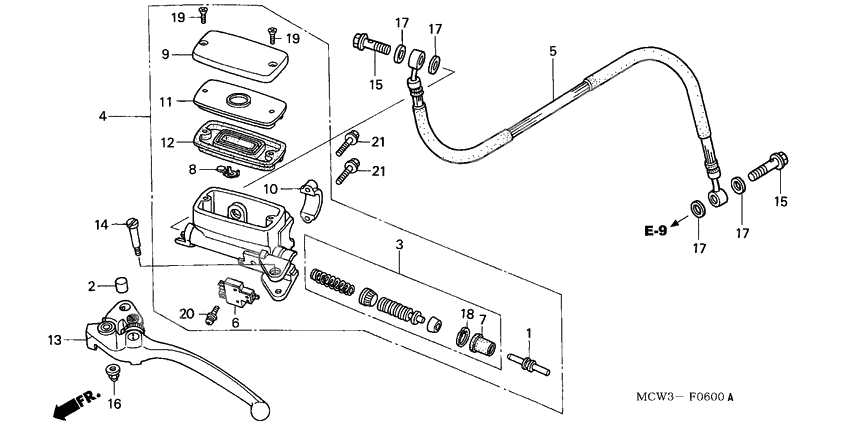 19
19
9
11
4
12
8
10
14
2
20
6
13
16
FR.
17
17
15
5
21
21
3
18
7
1
E-9
17
17
15
MCW3— F0600 A