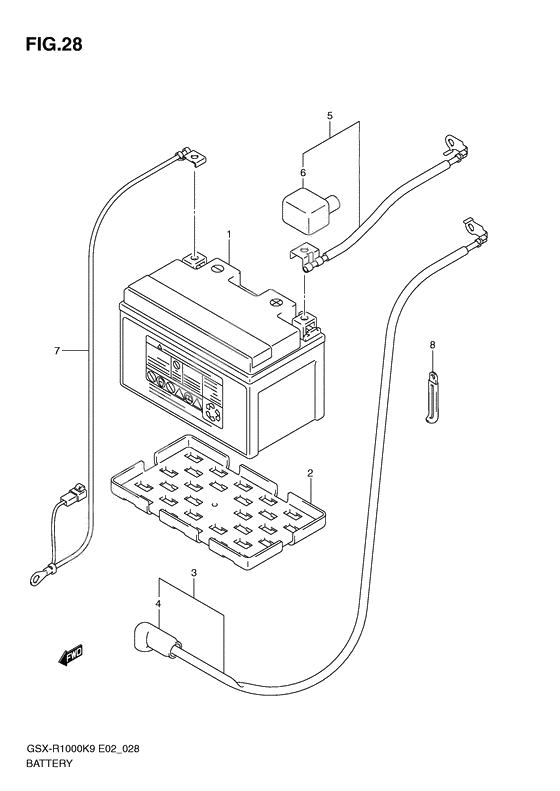 FIG.28

5

6

1

7

8

2

3

4

FWD

GSX-R1000K9 E02_028
BATTERY