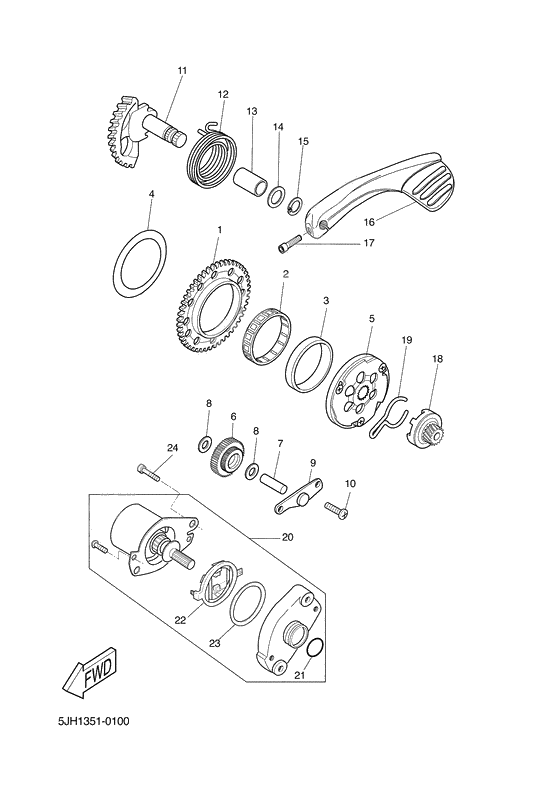 11
12
13
14
15
16
17
4
1
2
3
5
19
18
8
6
8
7
9
10
24
20
22
23
21
FWD
5JH1351-0100