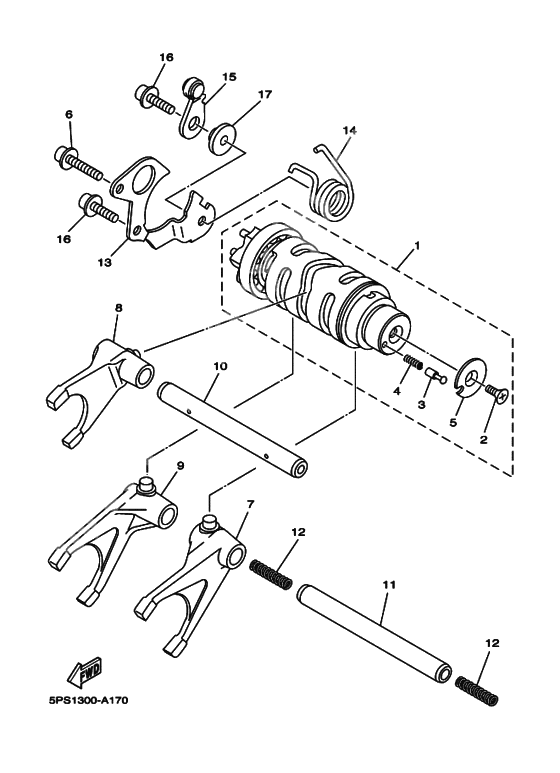 16
15
17
6
14
16
13
1
8
10
4
3
5
2
9
7
12
11
12
FWD
5PS1300-A170