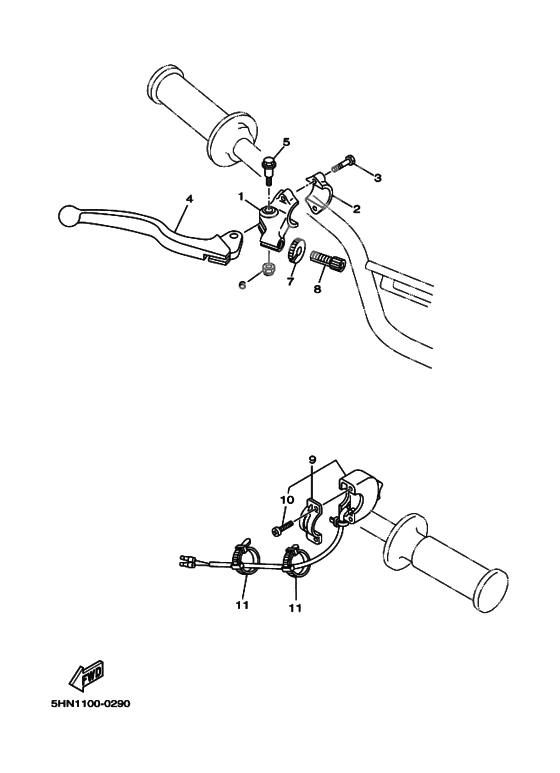 5
3
4
1
2
6
7
8
9
10
11
11
FWD
5HN1100-0290