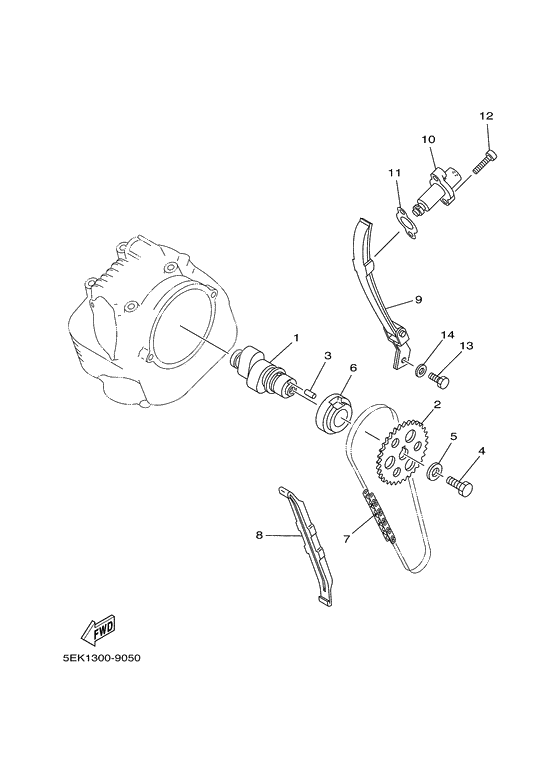 12
10
11
9
14
13
1
3
6
2
5
4
8
7
FWD
5EK1300-9050