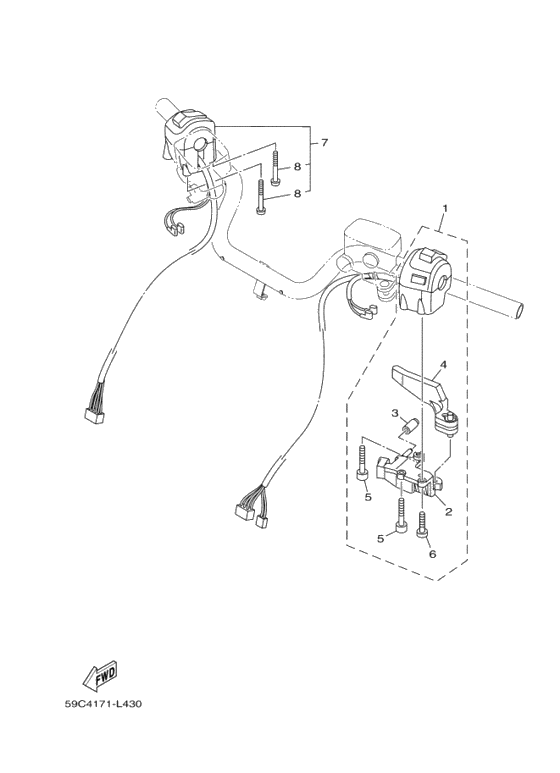 7
8
8
1
4
3
5
2
5
6
FWD
59C4171-L430