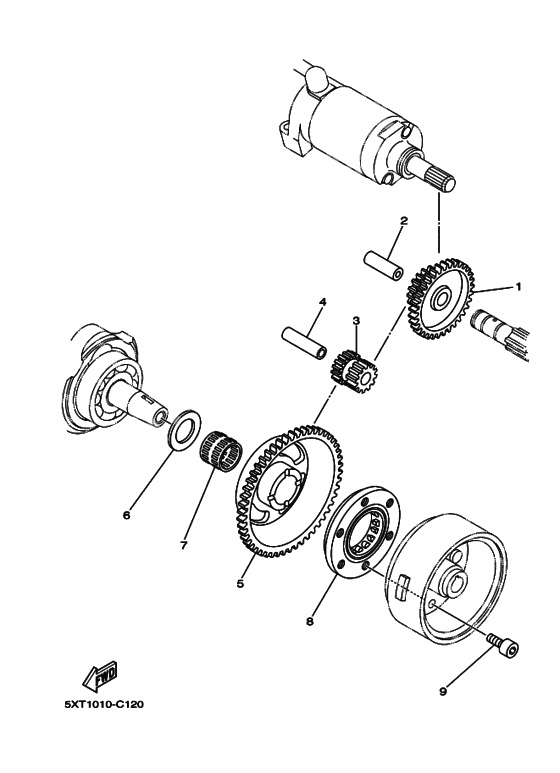 2
1
4
3
6
7
5
8
9
FWD
5XT1010-C120