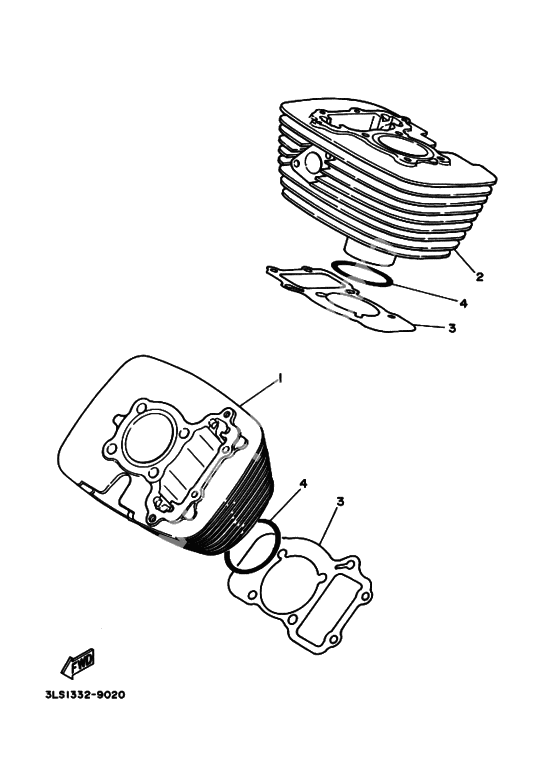 2
4
3
1
4
3
FWD
3LS1332-9020