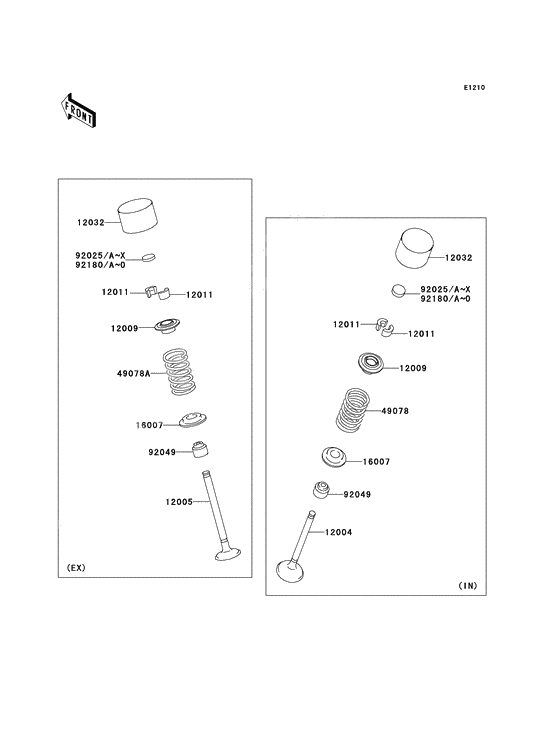 E1210

FRONT

12032

92025/A~X
92180/A~0

12011
12011

12009

49078A

16007

92049

12005

(EX)

12032

92025/A~X
92180/A~0

12011
12011

12009

49078

16007

92049

12004

(IN)