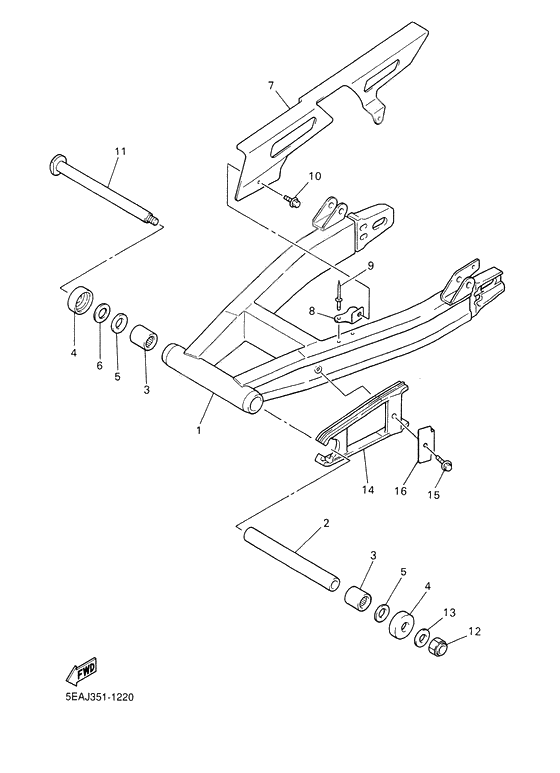 7
11
10
9
8
4
6
5
3
1
14
16
15
2
3
5
4
13
12
FWD
5EAJ351-1220