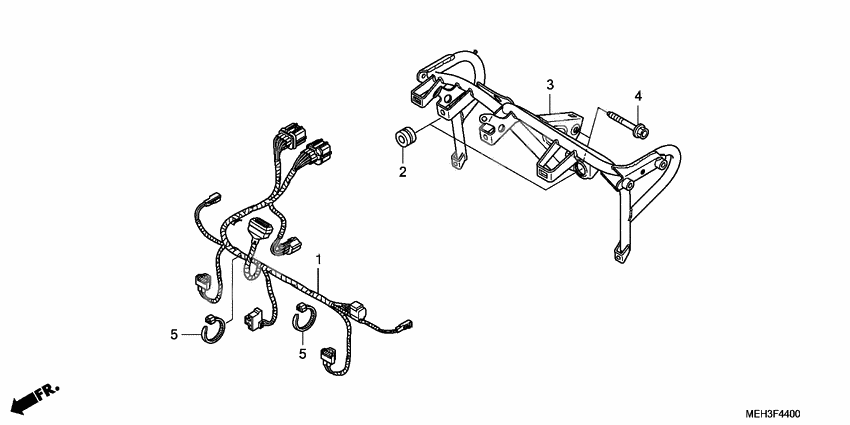 3
4
2
1
5
5
FR.
MEH3F4400