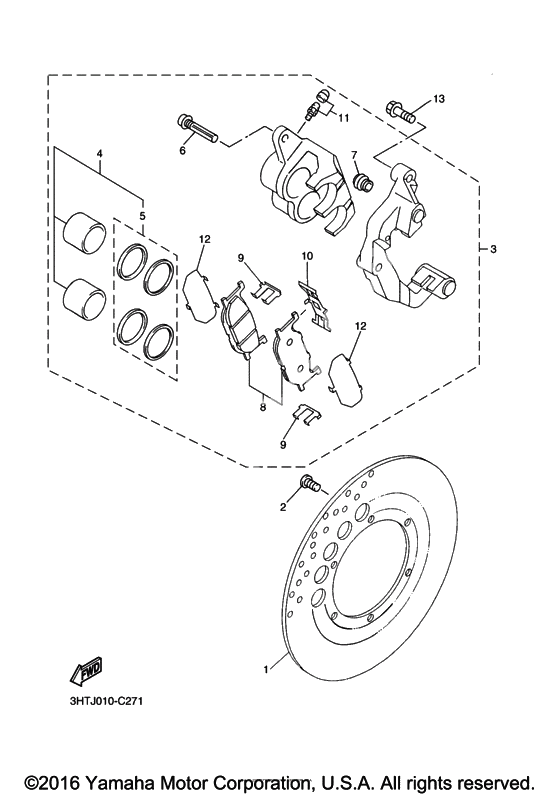 13
11
6
7
4
5
3
12
9
10
12
8
9
2
1
FWD
3HTJ010-C271
©2016 Yamaha Motor Corporation, U.S.A. All rights reserved.