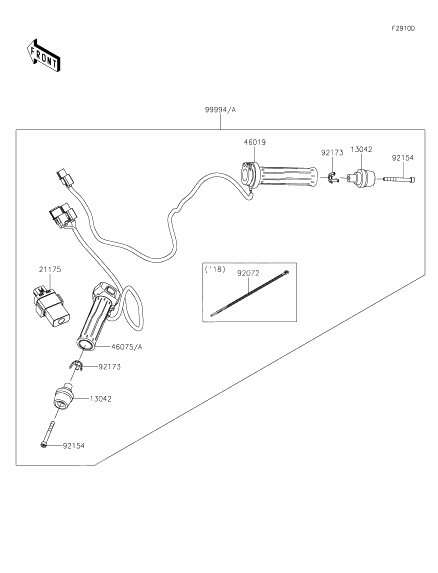 F2910D

FRONT

99994/A

46019

92173

13042

92154

21175

('18)

92072

46075/A

92173

13042

92154