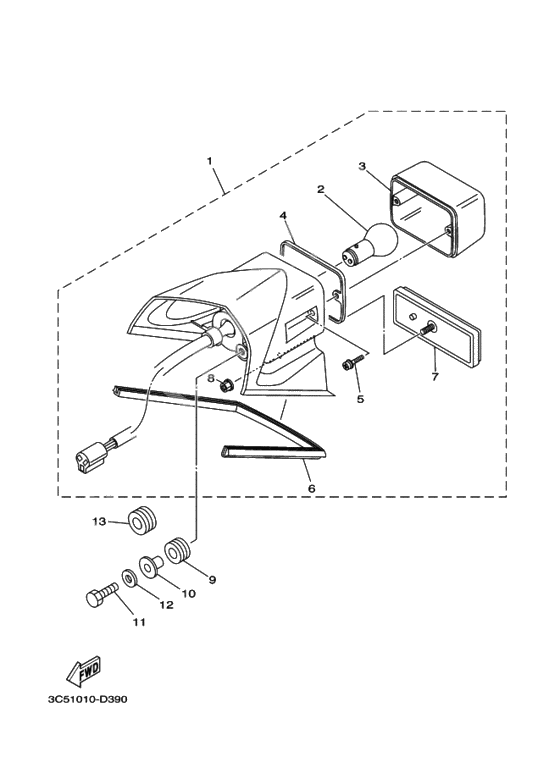 1
3
2
4
8
5
7
6
13
9
10
12
11
FWD
3C51010-D390