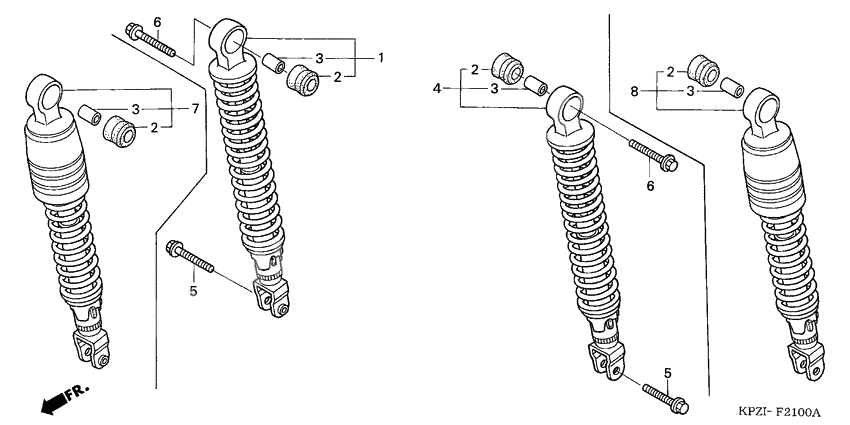 6
3
1
2
3
7
2
5
FR.
2
4
3
6
5
2
8
3
KPZI- F2100A