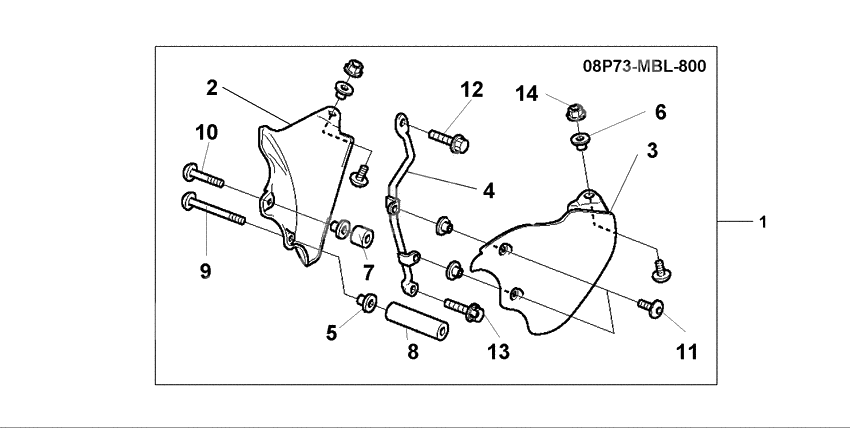 08P73-MBL-800

2
12
14
6
10
3
4
1
9
7
5
8
13
11