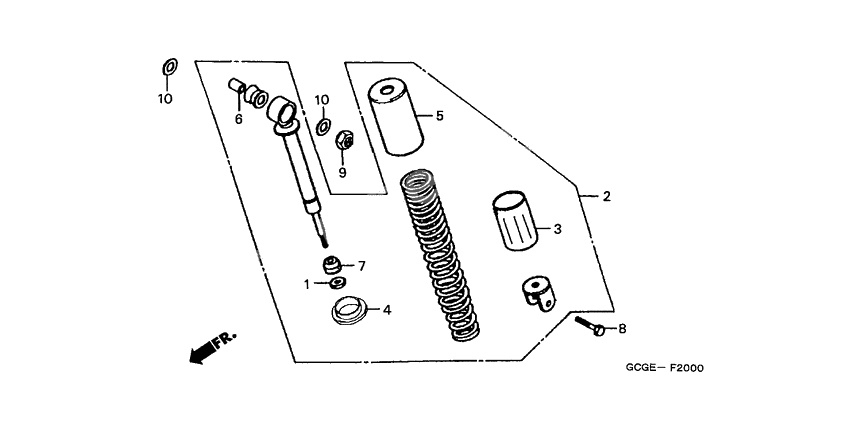 10
6
10
9
5
2
3
7
1
4
8
FR.
GCGE— F2000