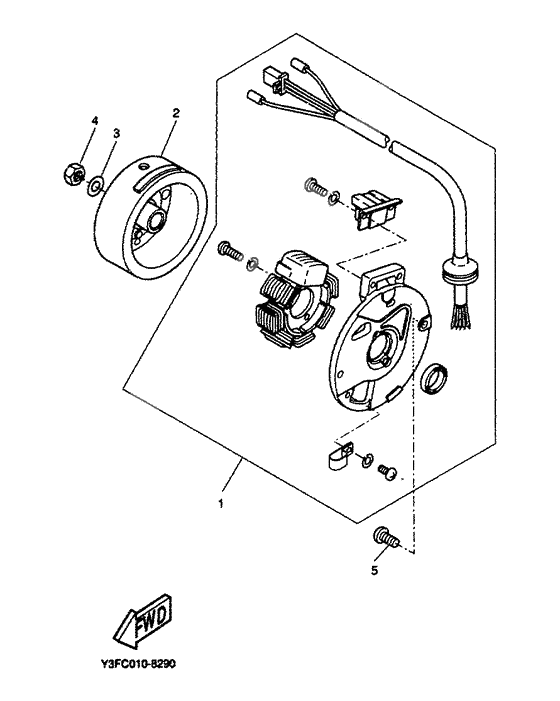 4
3
2
1
5
FWD
Y3FC010-8290